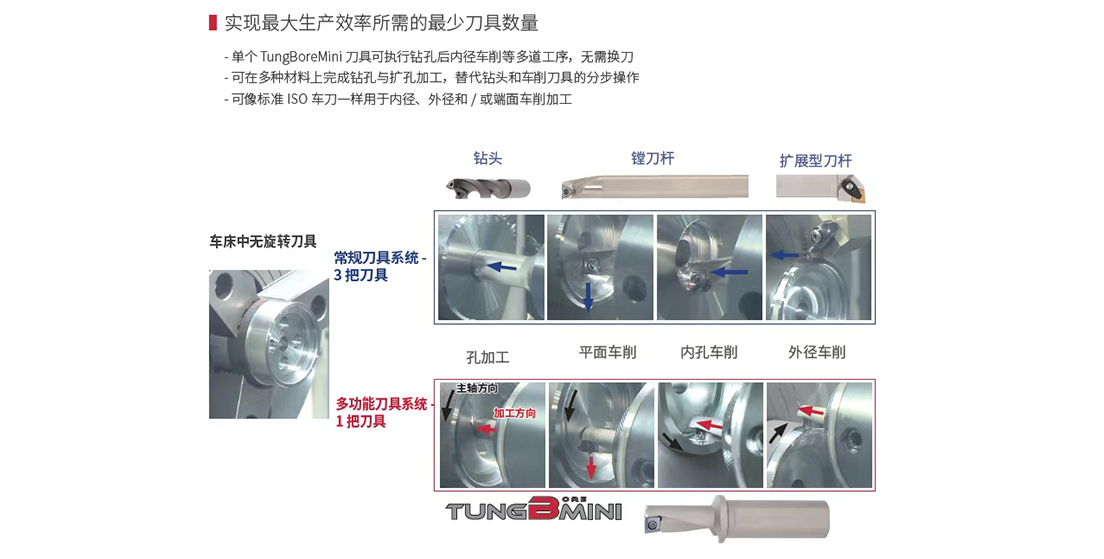 实现最大生产效率所需的最少刀具数量

- 单个 TungBoreMini 刀具可执行钻孔后内径车削等多道工序，无需换刀
- 可在多种材料上完成钻孔与扩孔加工，替代钻头和车削刀具的分步操作
- 可像标准 ISO 车刀一样用于内径、外径和 / 或端面车削加工

钻头

镗刀杆

扩展型刀杆

车床中无旋转刀具

常规刀具系统 - 3 把刀具

孔加工

平面车削

内孔车削

外径车削

多功能刀具系统 - 1 把刀具

主轴方向

加工方向

TUNGBORE MINI