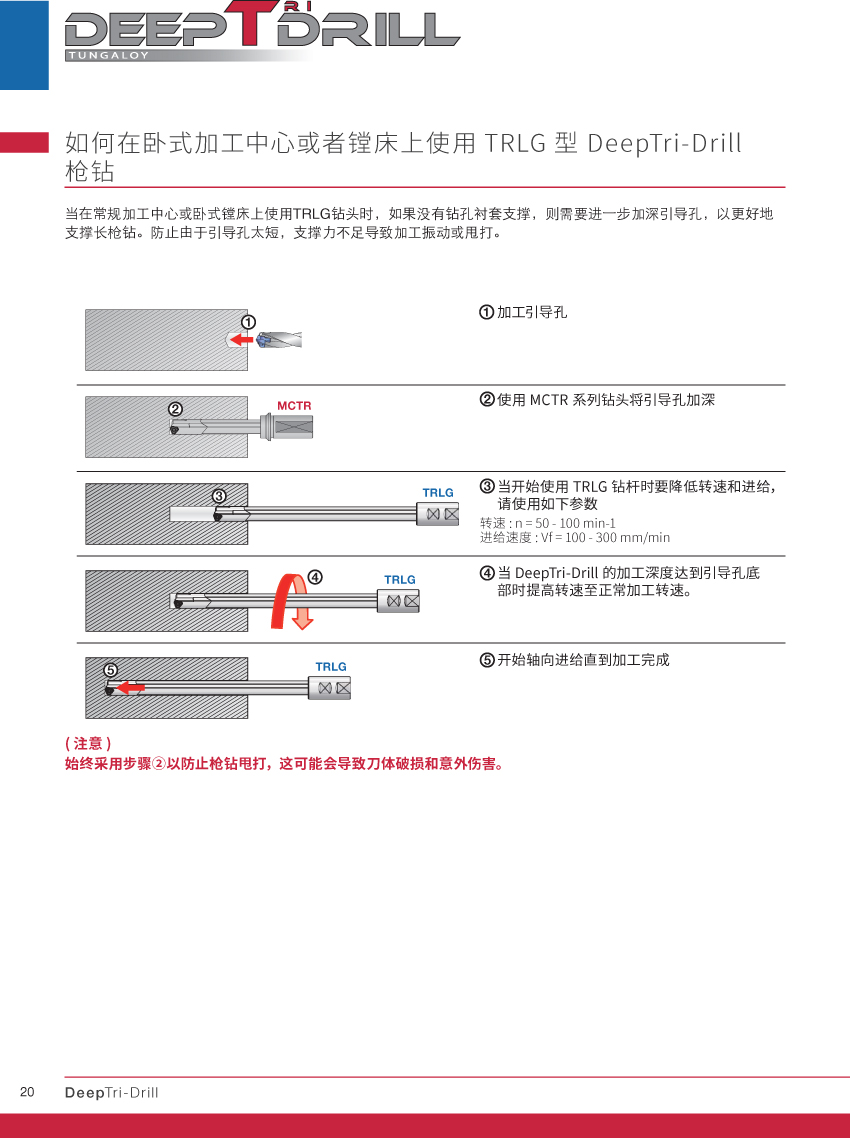 DEEP TRI DRILL
TUNGALOY

如何在卧式加工中心或者镗床上使用 TRLG 型 DeepTri-Drill 枪钻

当在常规加工中心或卧式镗床上使用TRLG钻头时，如果没有钻孔衬套支撑，则需要进一步加深引导孔，以更好地支撑长枪钻。防止由于引导孔太短，支撑力不足导致加工振动或甩打。

①

① 加工引导孔

② MCTR

② 使用 MCTR 系列钻头将引导孔加深

③ TRLG

③ 当开始使用 TRLG 钻杆时要降低转速和进给，请使用如下参数
转速 : n = 50 - 100 min-1
进给速度 : Vf = 100 - 300 mm/min

④ TRLG

④ 当 DeepTri-Drill 的加工深度达到引导孔底部时提高转速至正常加工转速。

⑤ TRLG

⑤ 开始轴向进给直到加工完成

( 注意 )
始终采用步骤②以防止枪钻甩打，这可能会导致刀体破损和意外伤害。

20 DeepTri-Drill